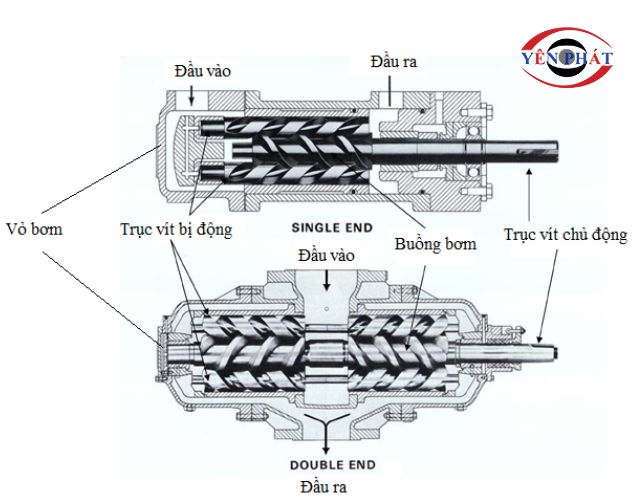 YÊN PHÁT

Đầu vào

Đầu ra

Vỏ bơm

Trục vít bị động

SINGLE END

Buồng bơm

Trục vít chủ động

Đầu vào

DOUBLE END

Đầu ra