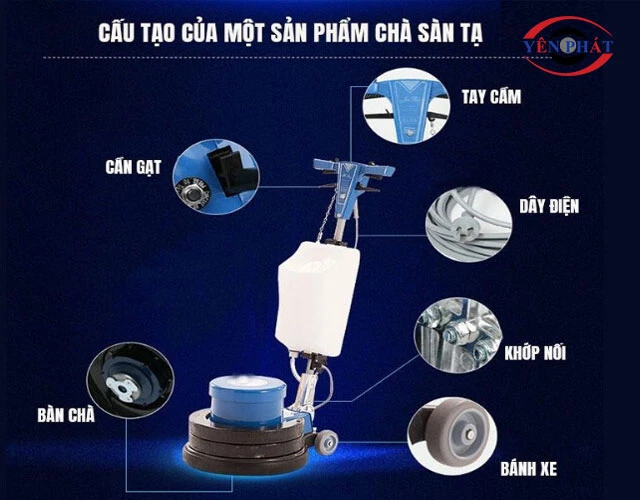 CẤU TẠO CỦA MỘT SẢN PHẨM CHÀ SÀN TẠ

YÊN PHÁT

TAY CẦM

CẦN GẠT

DÂY ĐIỆN

KHỚP NỐI

BÀN CHÀ

BÁNH XE