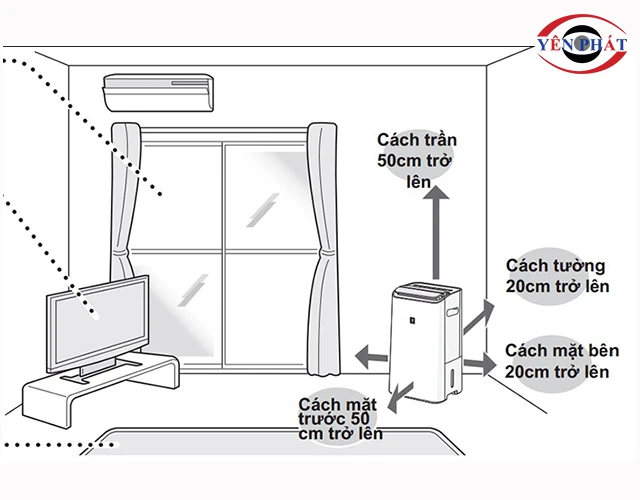 YÊN PHÁT

Cách trần 50cm trở lên

Cách tường 20cm trở lên

Cách mặt bên 20cm trở lên

Cách mặt trước 50 cm trở lên