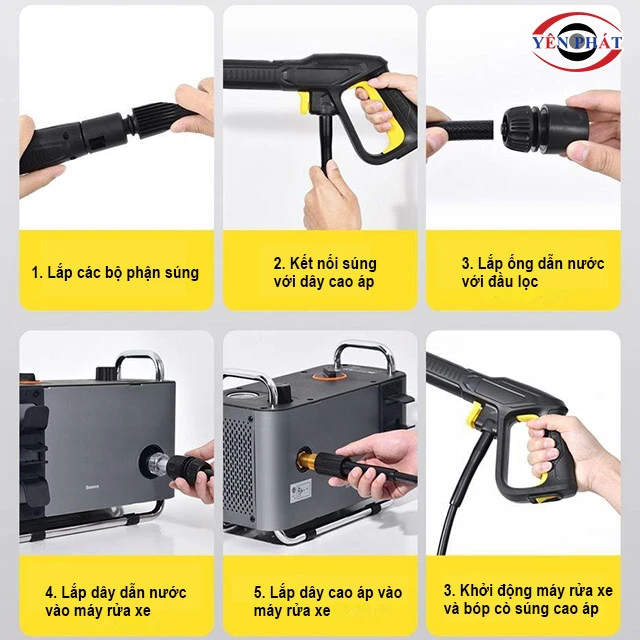 YÊN PHÁT

1. Lắp các bộ phận súng

2. Kết nối súng với dây cao áp

3. Lắp ống dẫn nước với đầu lọc

Baseus

4. Lắp dây dẫn nước vào máy rửa xe

5. Lắp dây cao áp vào máy rửa xe

3. Khởi động máy rửa xe và bóp cò súng cao áp