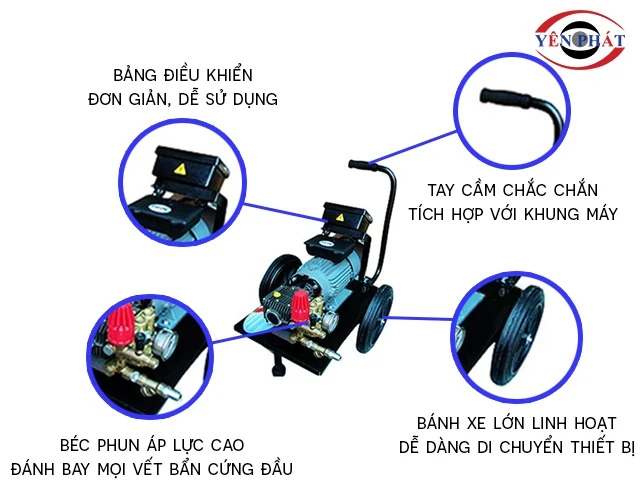 YÊN PHÁT

BẢNG ĐIỀU KHIỂN
ĐƠN GIẢN, DỄ SỬ DỤNG

TAY CẦM CHẮC CHẮN
TÍCH HỢP VỚI KHUNG MÁY

BÉC PHUN ÁP LỰC CAO
ĐÁNH BAY MỌI VẾT BẨN CỨNG ĐẦU

BÁNH XE LỚN LINH HOẠT
DỄ DÀNG DI CHUYỂN THIẾT BỊ