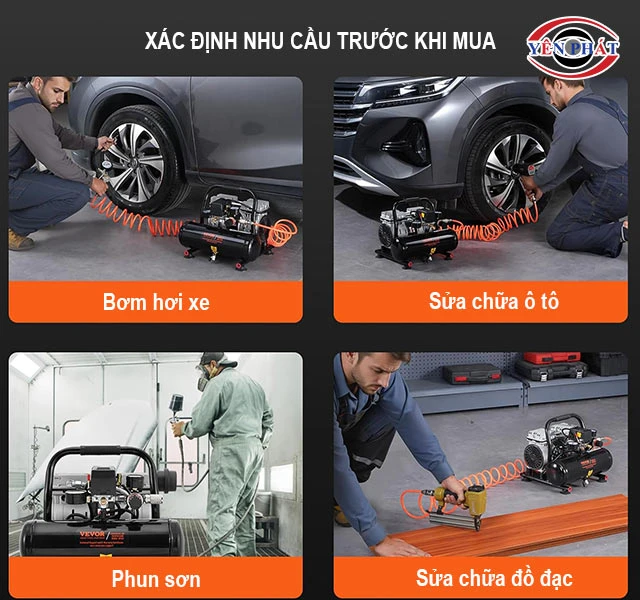 XÁC ĐỊNH NHU CẦU TRƯỚC KHI MUA

YÊN PHÁT

Bơm hơi xe

Sửa chữa ô tô

VEVOR

Phun sơn

Sửa chữa đồ đạc