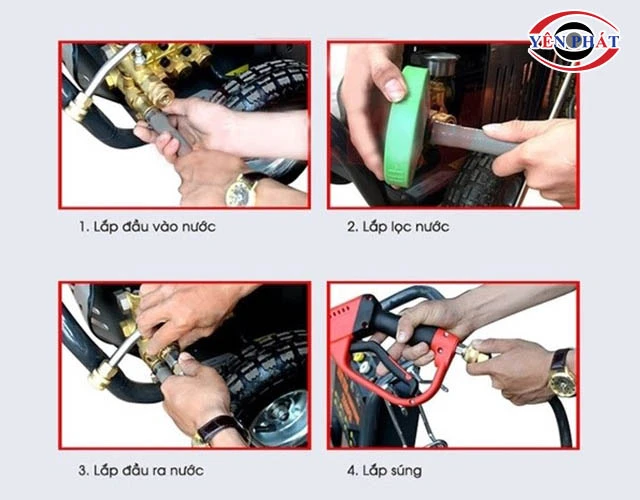 YÊN PHÁT

1. Lắp đầu vào nước

2. Lắp lọc nước

3. Lắp đầu ra nước

4. Lắp súng