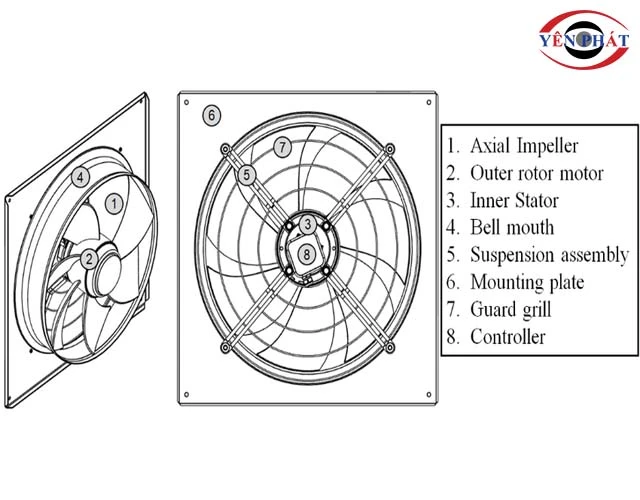 YÊN PHÁT

4
1
2

6
7
5
3
8

1. Axial Impeller
2. Outer rotor motor
3. Inner Stator
4. Bell mouth
5. Suspension assembly
6. Mounting plate
7. Guard grill
8. Controller