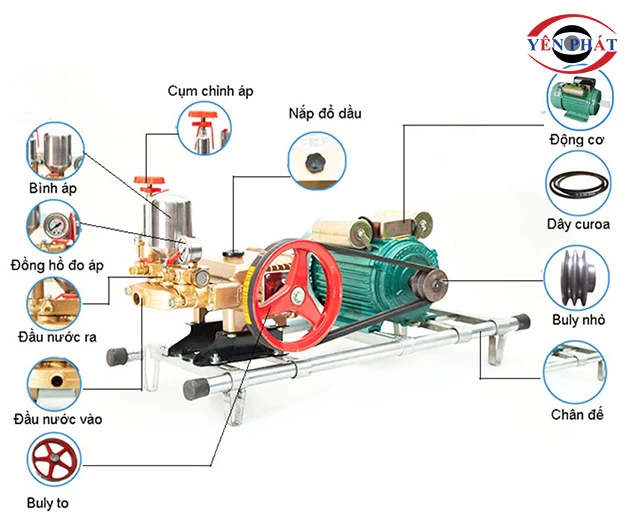 YÊN PHÁT

Cụm chỉnh áp

Nắp đổ dầu

Bình áp

Đồng hồ đo áp

Đầu nước ra

Đầu nước vào

Buly to

Động cơ

Dây curoa

Buly nhỏ

Chân đế