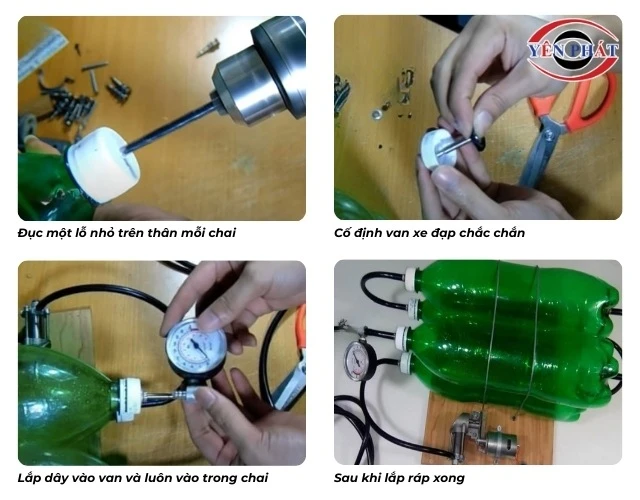 YÊN PHÁT

Đục một lỗ nhỏ trên thân mỗi chai

Cố định van xe đạp chắc chắn

Lắp dây vào van và luôn vào trong chai

Sau khi lắp ráp xong