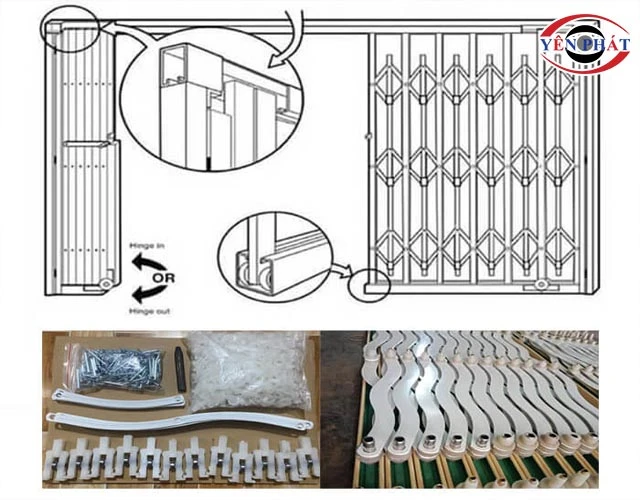 YÊN PHÁT

Hinge in

OR

Hinge out