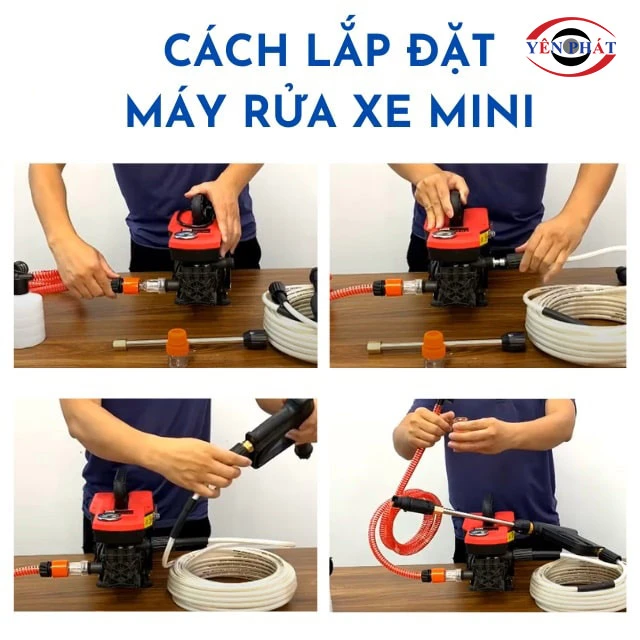 CÁCH LẮP ĐẶT MÁY RỬA XE MINI

YÊN PHÁT