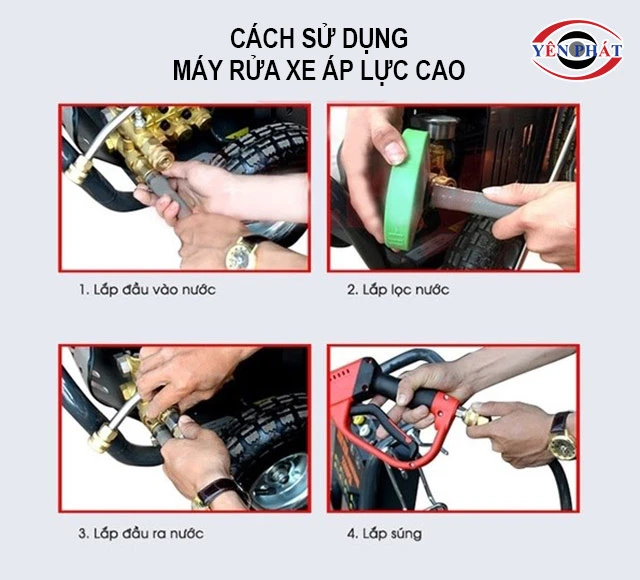 CÁCH SỬ DỤNG
MÁY RỬA XE ÁP LỰC CAO

YÊN PHÁT

1. Lắp đầu vào nước

2. Lắp lọc nước

3. Lắp đầu ra nước

4. Lắp súng