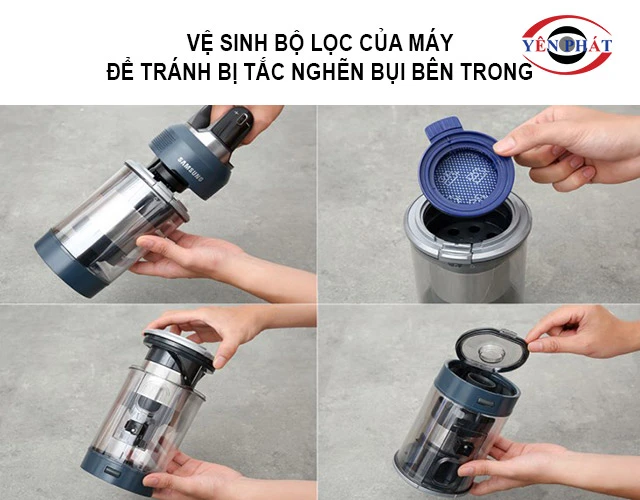 VỆ SINH BỘ LỌC CỦA MÁY
ĐỂ TRÁNH BỊ TẮC NGHẼN BỤI BÊN TRONG

YÊN PHÁT

SAMSUNG