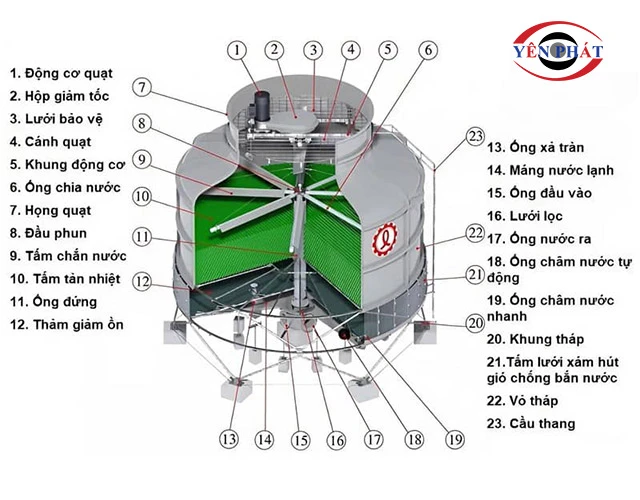 YÊN PHÁT

1. Động cơ quạt
2. Hộp giảm tốc
3. Lưới bảo vệ
4. Cánh quạt
5. Khung động cơ
6. Ống chia nước
7. Họng quạt
8. Đầu phun
9. Tấm chắn nước
10. Tấm tản nhiệt
11. Ống đứng
12. Thảm giảm ồn

13. Ống xả tràn
14. Máng nước lạnh
15. Ống đầu vào
16. Lưới lọc
17. Ống nước ra
18. Ống châm nước tự động
19. Ống châm nước nhanh
20. Khung tháp
21.Tấm lưới xám hút gió chống bắn nước
22. Vỏ tháp
23. Cầu thang

1 2 3 4 5 6 7 8 9 10 11 12 23 22 21 20 13 14 15 16 17 18 19