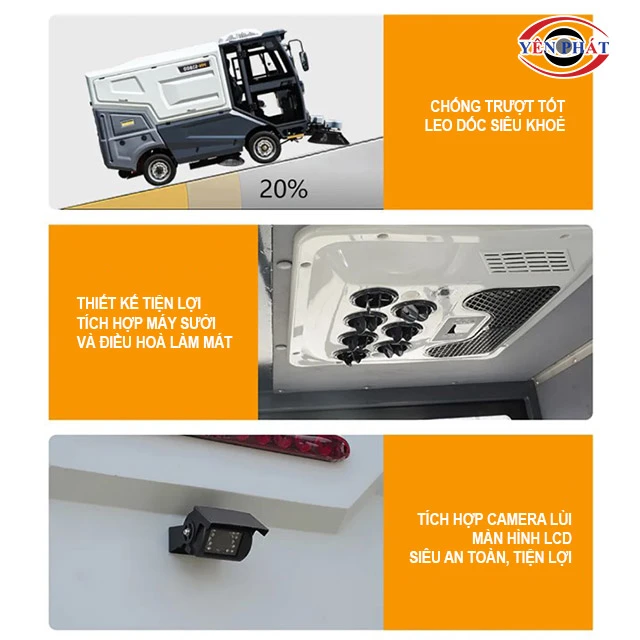 YÊN PHÁT

CHỐNG TRƯỢT TỐT
LEO DỐC SIÊU KHOẺ

20%

THIẾT KẾ TIỆN LỢI
TÍCH HỢP MÁY SƯỞI
VÀ ĐIỀU HOÀ LÀM MÁT

TÍCH HỢP CAMERA LÙI
MÀN HÌNH LCD
SIÊU AN TOÀN, TIỆN LỢI