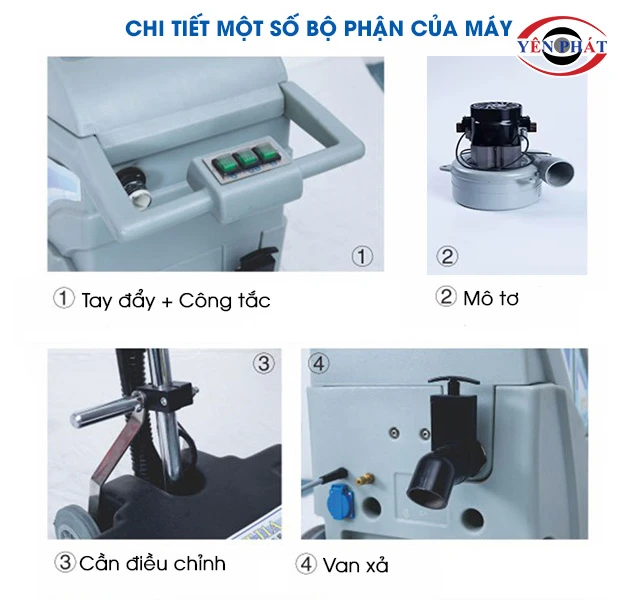 CHI TIẾT MỘT SỐ BỘ PHẬN CỦA MÁY

YÊN PHÁT

①

② 

① Tay đẩy + Công tắc

② Mô tơ

③

④

③ Cần điều chỉnh

④ Van xả