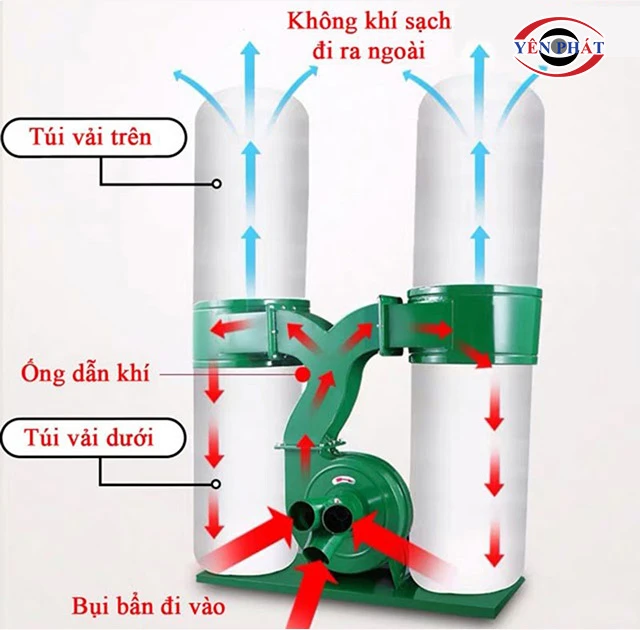 Không khí sạch
đi ra ngoài

YÊN PHÁT

Túi vải trên

Ống dẫn khí

Túi vải dưới

Bụi bẩn đi vào