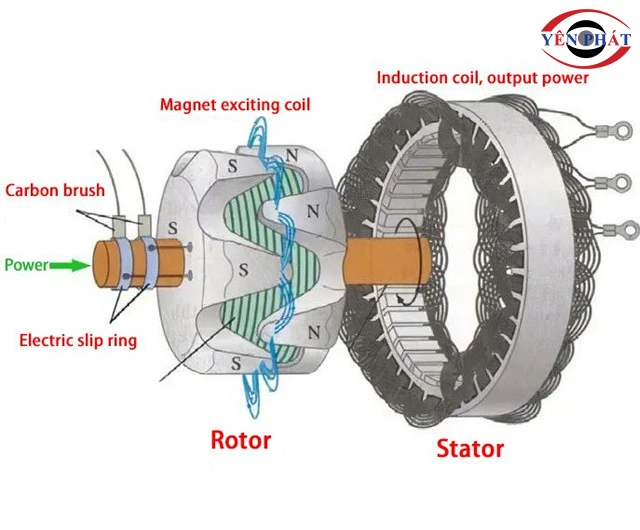 YÊN PHÁT

Induction coil, output power

Magnet exciting coil

Carbon brush

Power

Electric slip ring

S
N
S
N
S
N
S

Rotor

Stator