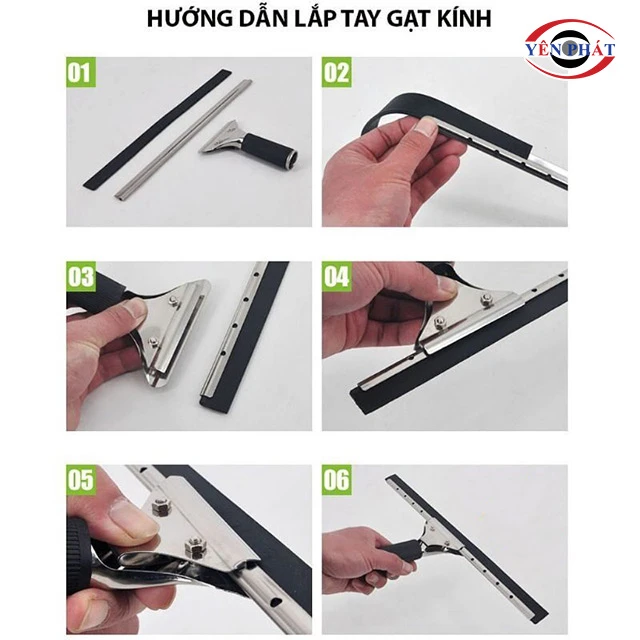 HƯỚNG DẪN LẮP TAY GẠT KÍNH

YÊN PHÁT

01

02

03

04

05

06