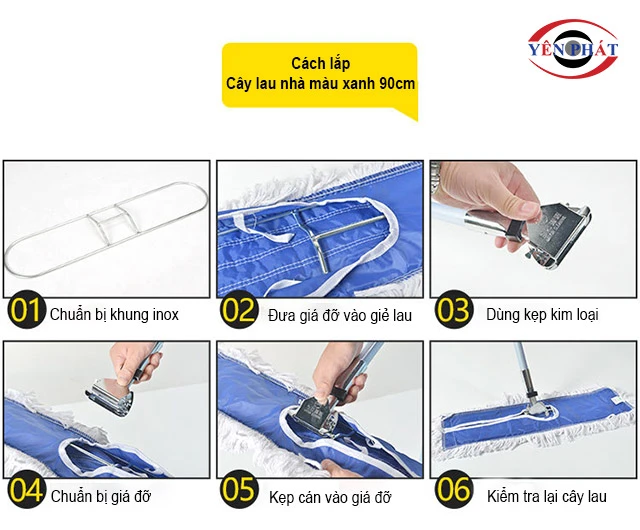 Cách lắp
Cây lau nhà màu xanh 90cm

YÊN PHÁT

01 Chuẩn bị khung inox

02 Đưa giá đỡ vào giẻ lau

03 Dùng kẹp kim loại

04 Chuẩn bị giá đỡ

05 Kẹp cán vào giá đỡ

06 Kiểm tra lại cây lau