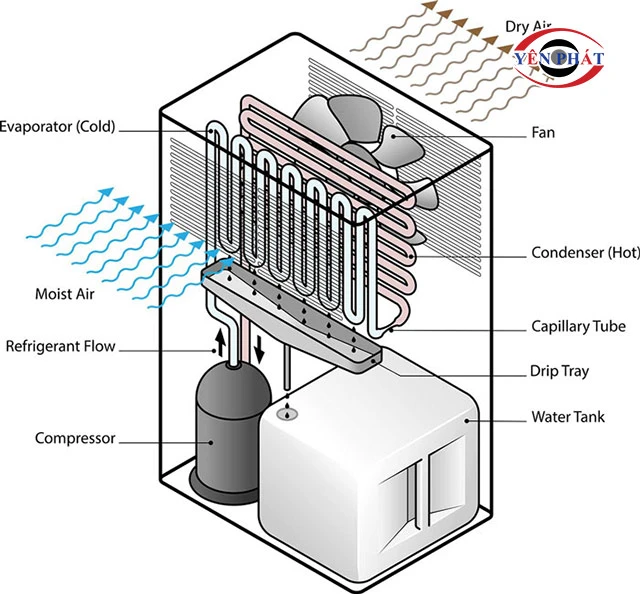 Dry Air
YÊN PHÁT
Evaporator (Cold)
Fan
Condenser (Hot)
Moist Air
Capillary Tube
Refrigerant Flow
Drip Tray
Water Tank
Compressor