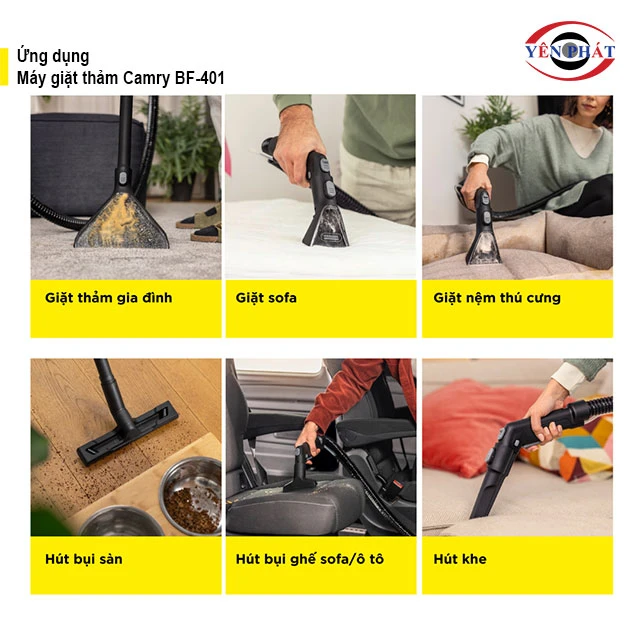 Ứng dụng
Máy giặt thảm Camry BF-401

YÊN PHÁT

Giặt thảm gia đình

Giặt sofa

Giặt nệm thú cưng

Hút bụi sàn

Hút bụi ghế sofa/ô tô

Hút khe