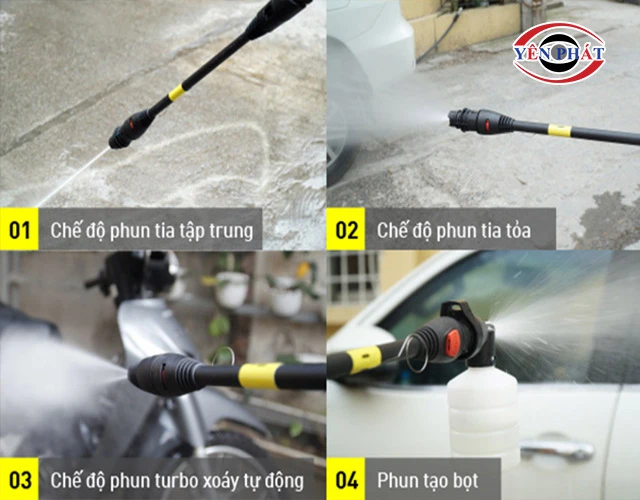 YÊN PHÁT

01 Chế độ phun tia tập trung

02 Chế độ phun tia tỏa

03 Chế độ phun turbo xoáy tự động

04 Phun tạo bọt