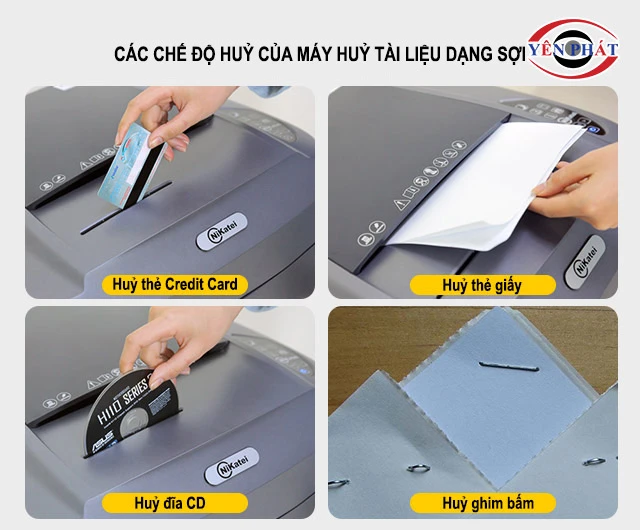 CÁC CHẾ ĐỘ HUỶ CỦA MÁY HUỶ TÀI LIỆU DẠNG SỢI

YÊN PHÁT

NiKatei

Huỷ thẻ Credit Card

NiKatei

Huỷ thẻ giấy

H110 SERIES

ASUS

NiKatei

Huỷ đĩa CD

Huỷ ghim bấm