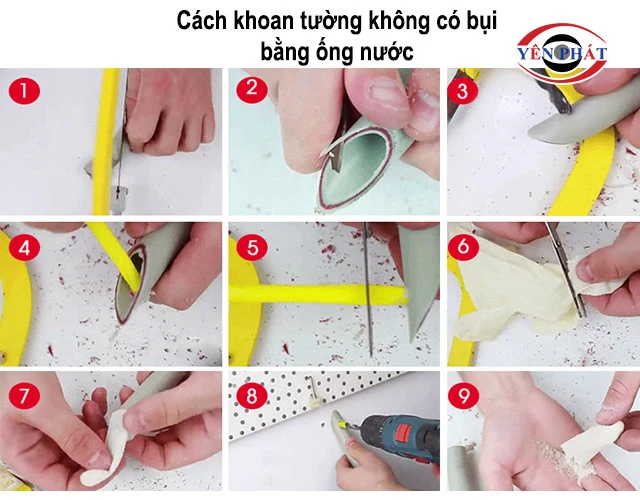 Cách khoan tường không có bụi bằng ống nước

YÊN PHÁT

1

2

3

4

5

6

7

8

9