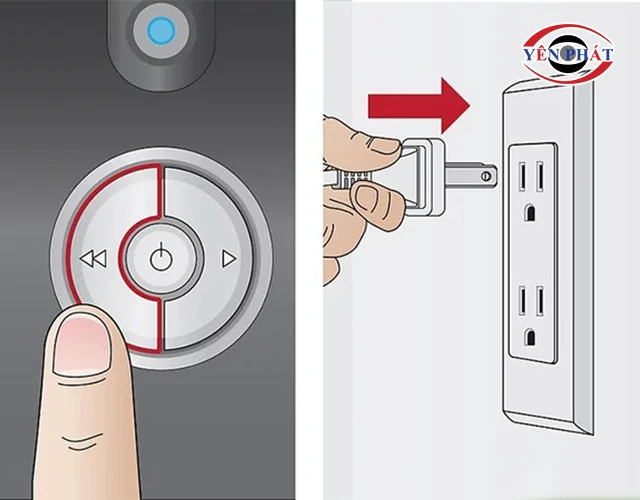 YÊN PHÁT