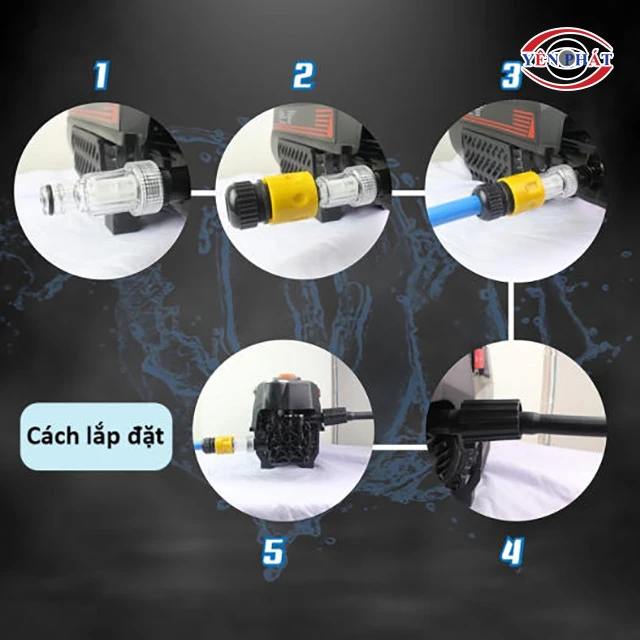 YÊN PHÁT

1

2

3

Cách lắp đặt

5

4