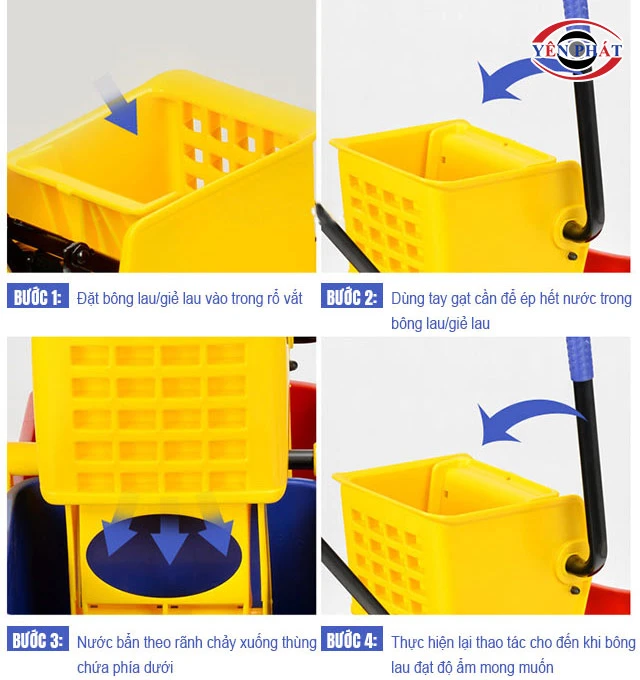 YÊN PHÁT

BƯỚC 1: Đặt bông lau/giẻ lau vào trong rổ vắt

BƯỚC 2: Dùng tay gạt cần để ép hết nước trong bông lau/giẻ lau

BƯỚC 3: Nước bẩn theo rãnh chảy xuống thùng chứa phía dưới

BƯỚC 4: Thực hiện lại thao tác cho đến khi bông lau đạt độ ẩm mong muốn