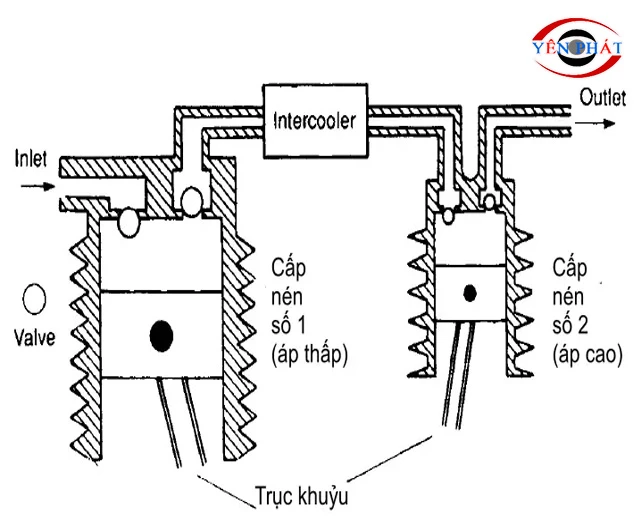 YÊN PHÁT

Intercooler

Outlet

Inlet

Valve

Cấp nén số 1 (áp thấp)

Cấp nén số 2 (áp cao)

Trục khuỷu