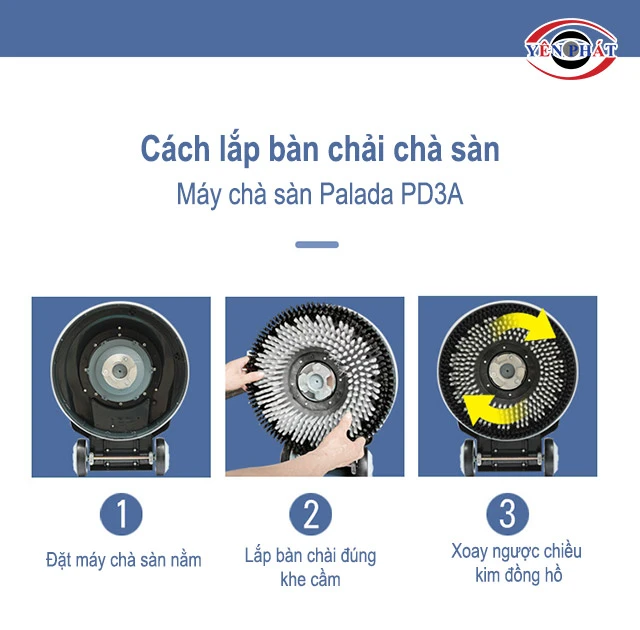 YÊN PHÁT

Cách lắp bàn chải chà sàn

Máy chà sàn Palada PD3A

1

Đặt máy chà sàn nằm

2

Lắp bàn chải đúng khe cầm

3

Xoay ngược chiều kim đồng hồ