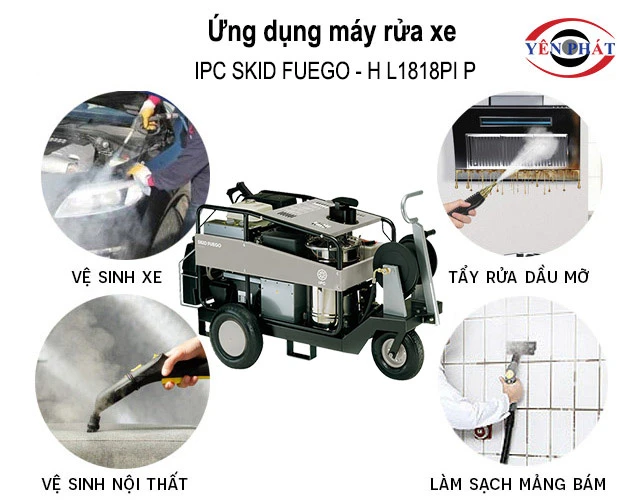 Ứng dụng máy rửa xe

IPC SKID FUEGO - H L1818PI P

YÊN PHÁT

SKID FUEGO

IPC

VỆ SINH XE

TẨY RỬA DẦU MỠ

VỆ SINH NỘI THẤT

LÀM SẠCH MẢNG BÁM