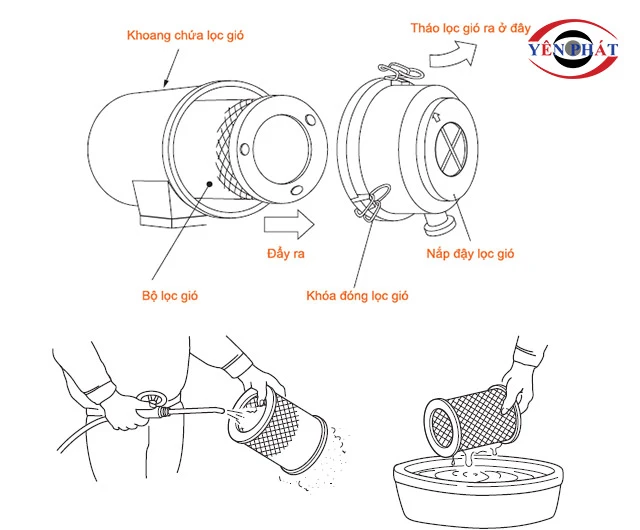 Khoang chứa lọc gió

Tháo lọc gió ra ở đây

YÊN PHÁT

Đẩy ra

Nắp đậy lọc gió

Bộ lọc gió

Khóa đóng lọc gió