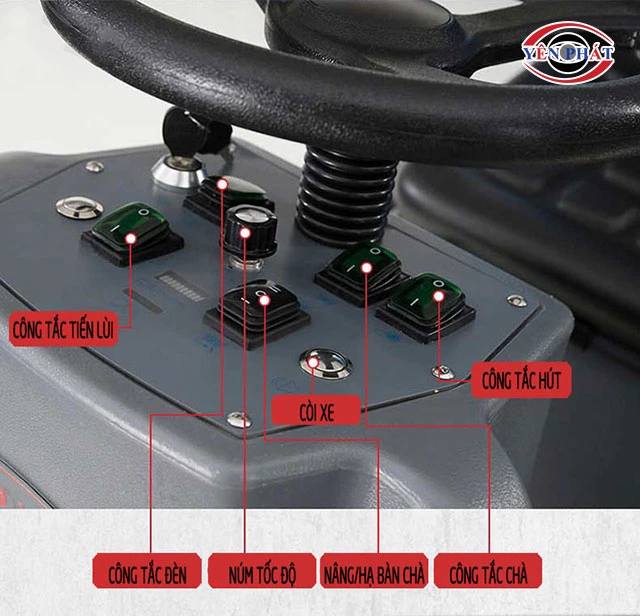 YÊN PHÁT

CÔNG TẮC TIẾN LÙI

CÔNG TẮC HÚT

CÒI XE

CÔNG TẮC ĐÈN

NÚM TỐC ĐỘ

NÂNG/HẠ BÀN CHÀ

CÔNG TẮC CHÀ