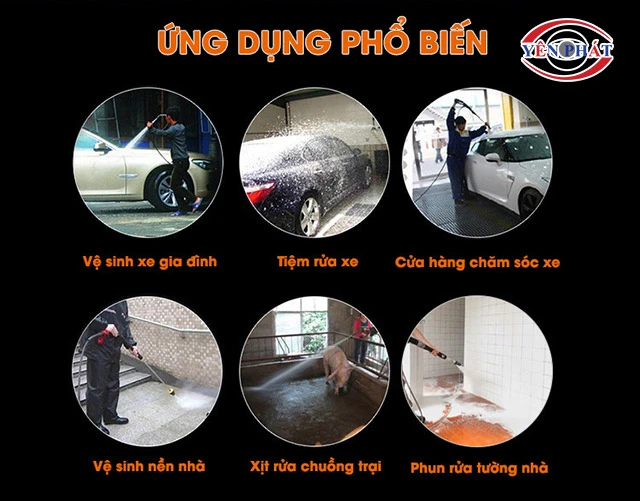 ỨNG DỤNG PHỔ BIẾN

YÊN PHÁT

Vệ sinh xe gia đình

Tiệm rửa xe

Cửa hàng chăm sóc xe

Vệ sinh nền nhà

Xịt rửa chuồng trại

Phun rửa tường nhà