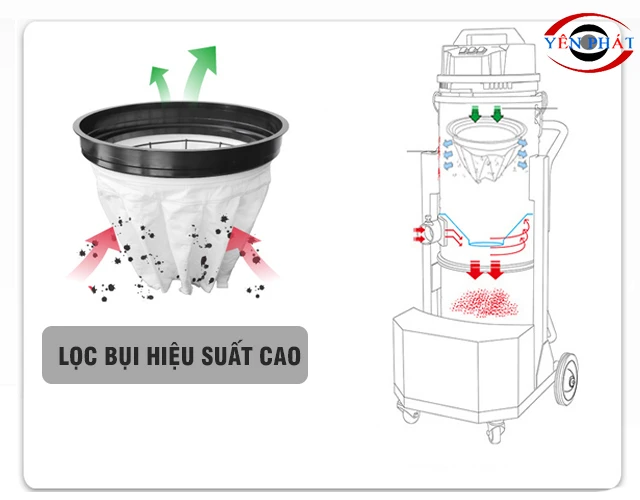 YÊN PHÁT

LỌC BỤI HIỆU SUẤT CAO