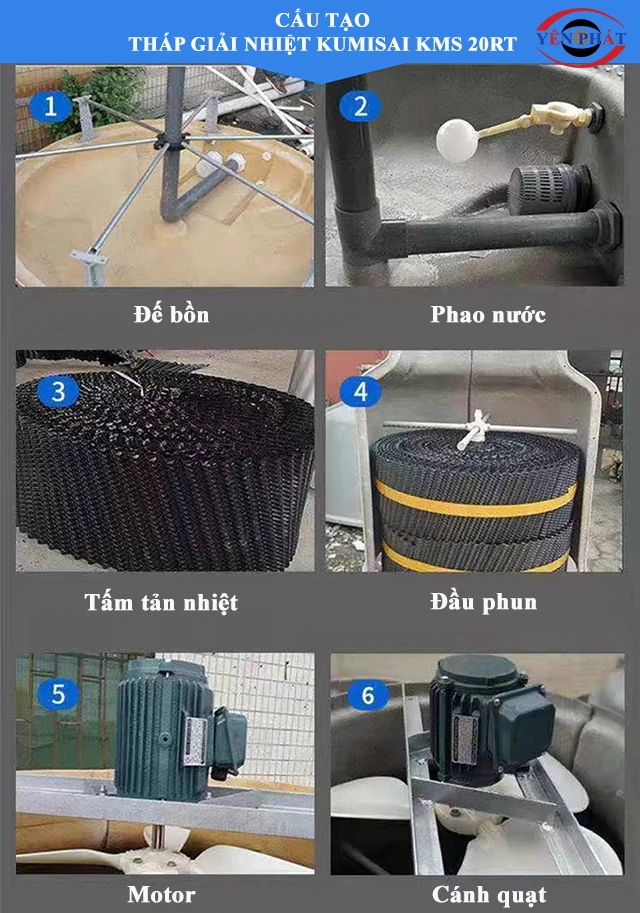 CẤU TẠO
THÁP GIẢI NHIỆT KUMISAI KMS 20RT

YÊN PHÁT

1

2

Đế bồn

Phao nước

3

4

Tấm tản nhiệt

Đầu phun

5

6

Motor

Cánh quạt