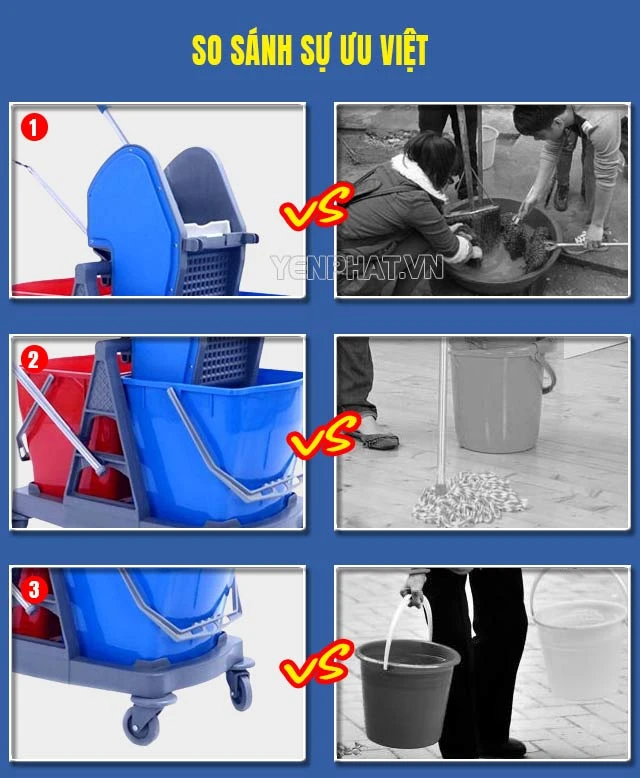 SO SÁNH SỰ ƯU VIỆT

1

VS

YENPHAT.VN

2

VS

3

VS