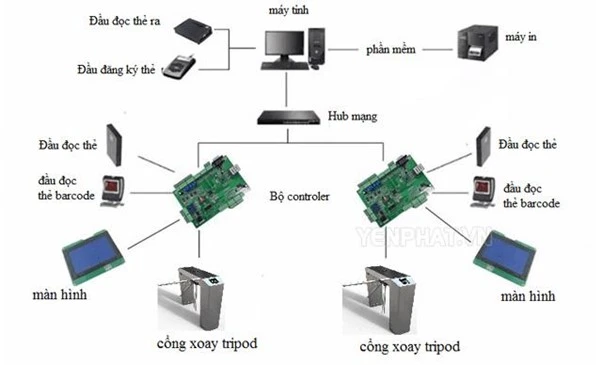 máy tính

Đầu đọc thẻ ra

Đầu đăng ký thẻ

phần mềm

máy in

Hub mạng

Đầu đọc thẻ

đầu đọc thẻ barcode

Bộ controler

Đầu đọc thẻ

đầu đọc thẻ barcode

YENPHAT.VN

màn hình

màn hình

cổng xoay tripod

cổng xoay tripod