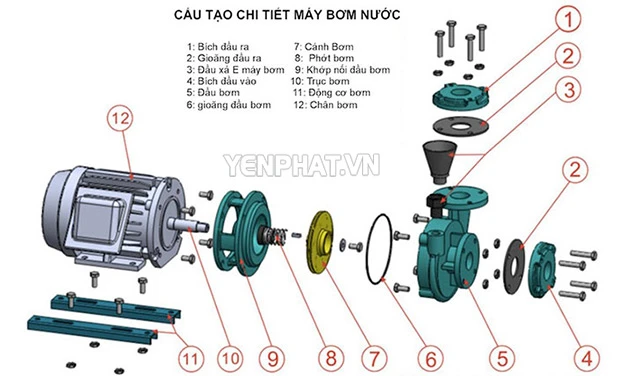 CẤU TẠO CHI TIẾT MÁY BƠM NƯỚC

1: Bích đầu ra
2: Gioăng đầu ra
3: Đầu xả E máy bơm
4: Bích đầu vào
5: Đầu bơm
6: gioăng đầu bơm
7: Cánh Bơm
8: Phớt bơm
9: Khớp nối đầu bơm
10: Trục bơm
11: Động cơ bơm
12: Chân bơm

YENPHAT.VN

1
2
3
12
2
11
10
9
8
7
6
5
4