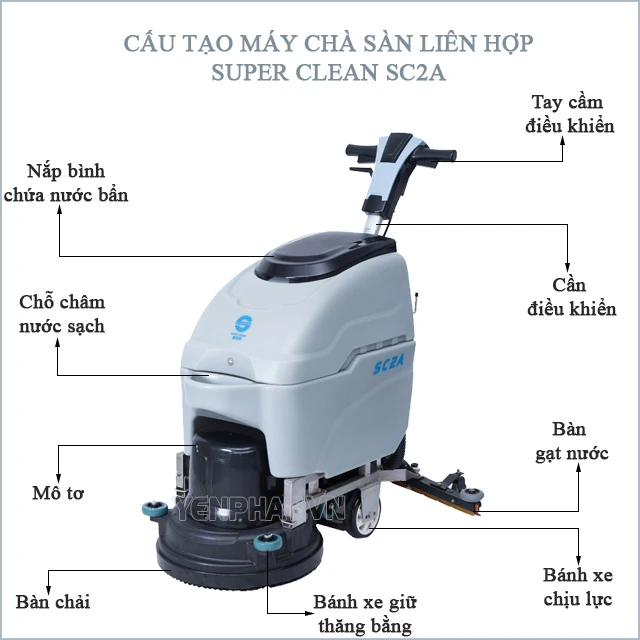 CẤU TẠO MÁY CHÀ SÀN LIÊN HỢP
SUPER CLEAN SC2A

Tay cầm
điều khiển

Nắp bình
chứa nước bẩn

Cần
điều khiển

Chỗ châm
nước sạch

SC2A

Bàn
gạt nước

Mô tơ

YENPHAT.VN

Bánh xe
chịu lực

Bàn chải

Bánh xe giữ
thăng bằng