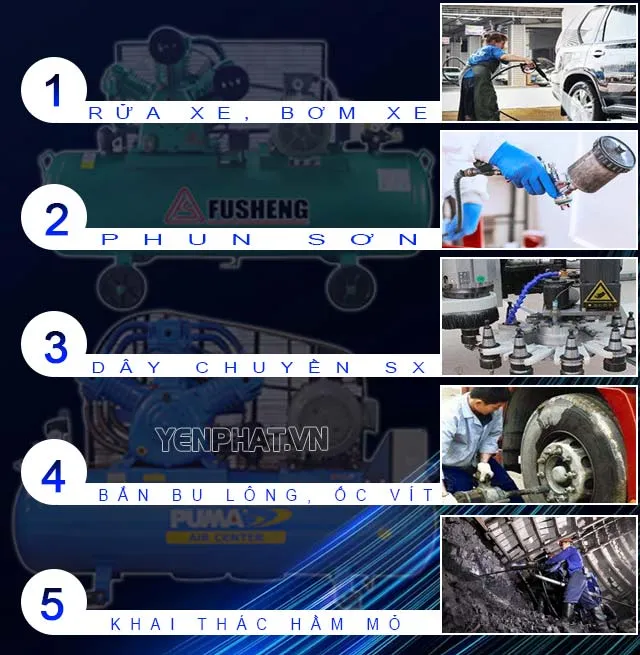 1
RỬA XE, BƠM XE

FUSHENG

2
PHUN SƠN

3
DÂY CHUYỀN SX

YENPHAT.VN

4
BẮN BU LÔNG, ỐC VÍT

PUMA
AIR CENTER

5
KHAI THÁC HẦM MỎ